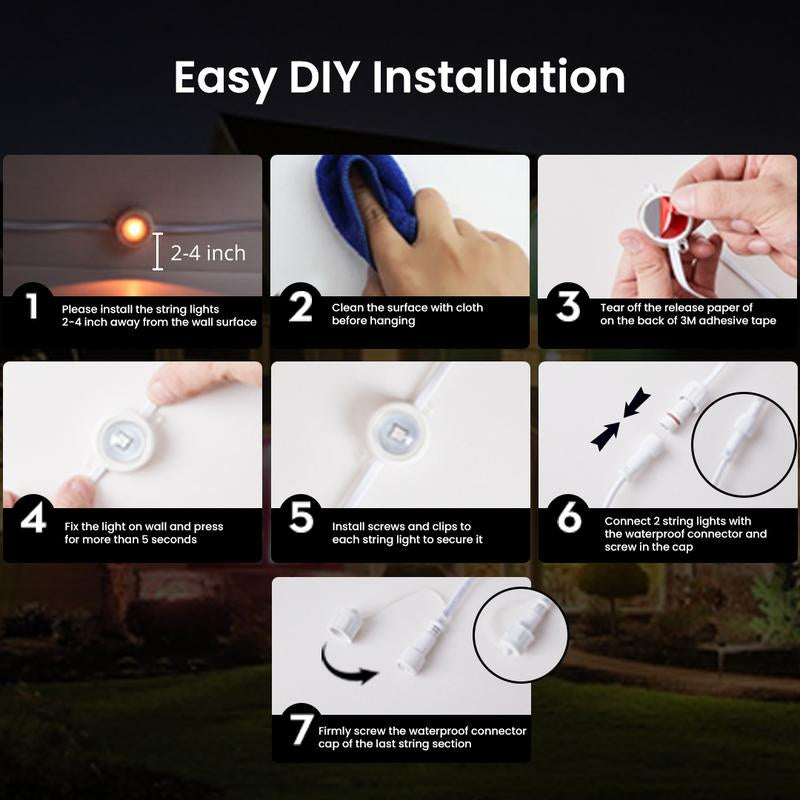 Easy DIY Installation

2-4 inch

1 Please install the string lights 2-4 inch away from the wall surface

2 Clean the surface with cloth before hanging

3 Tear off the release paper of on the back of 3M adhesive tape

4 Fix the light on wall and press for more than 5 seconds

5 Install screws and clips to each string light to secure it

6 Connect 2 string lights with the waterproof connector and screw in the cap

7 Firmly screw the waterproof connector cap of the last string section