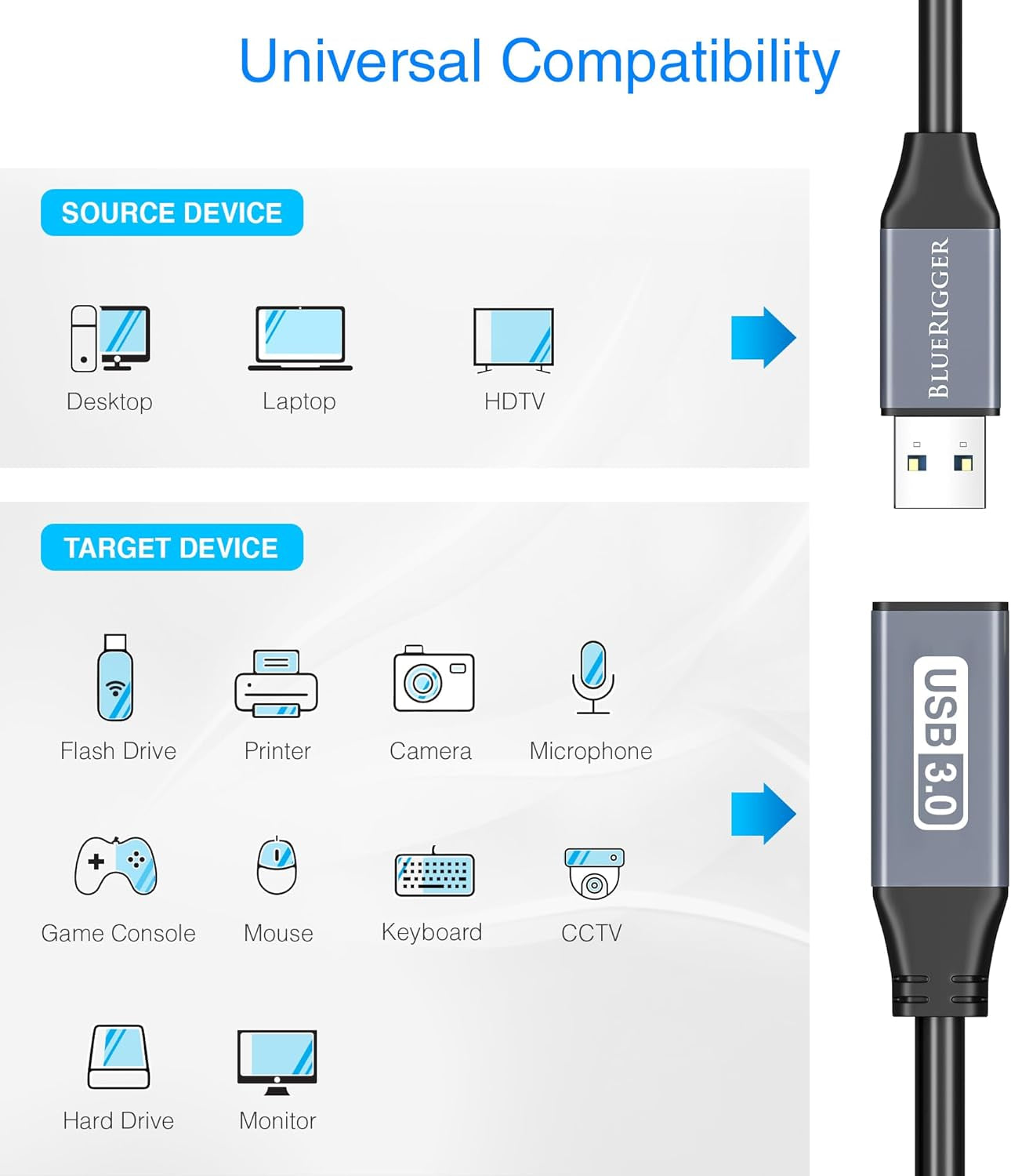 Universal Compatibility

SOURCE DEVICE

Desktop

Laptop

HDTV

BLUERIGGER

TARGET DEVICE

Flash Drive

Printer

Camera

Microphone

Game Console

Mouse

Keyboard

CCTV

Hard Drive

Monitor

USB 3.0